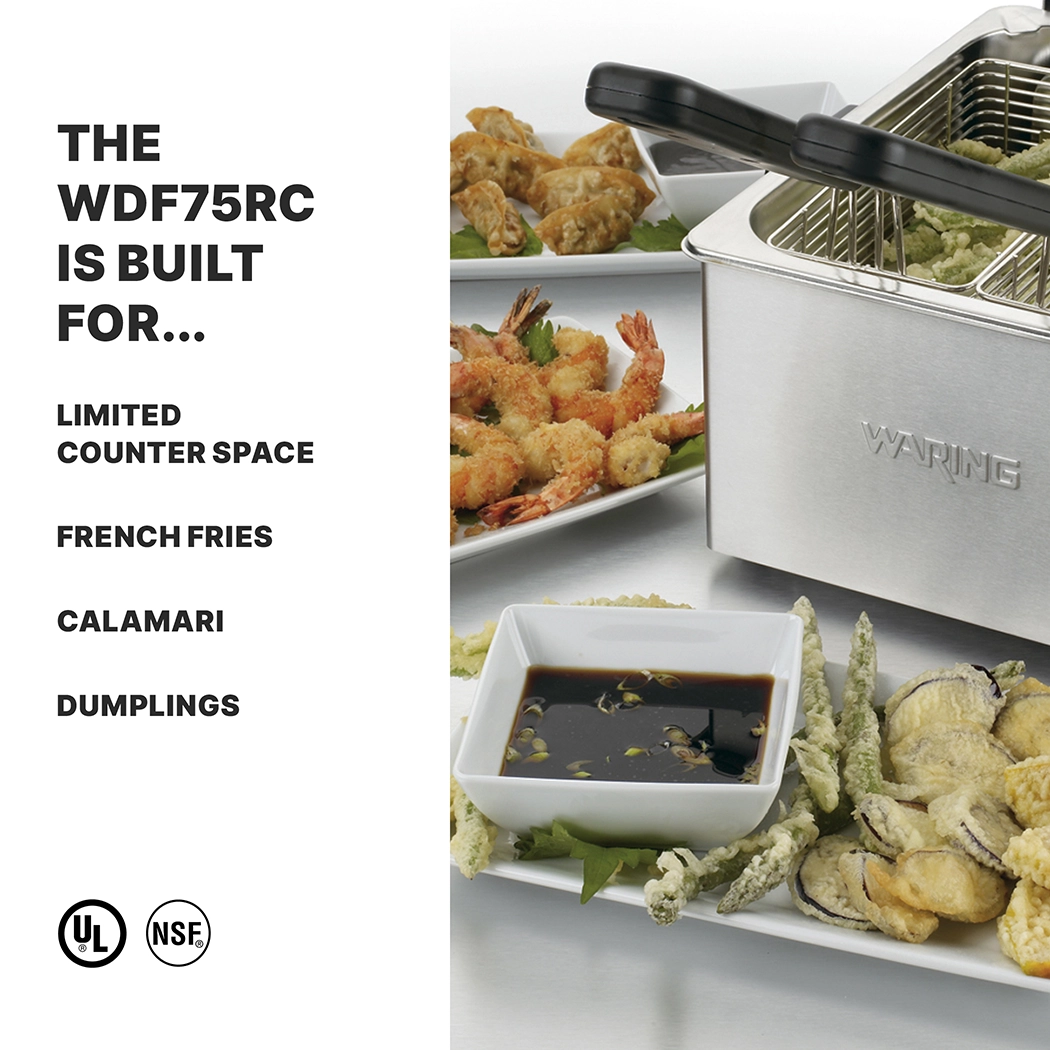 THE WDF75RC IS BUILT FOR...

LIMITED COUNTER SPACE

FRENCH FRIES

CALAMARI

DUMPLINGS

UL

NSF

WARING